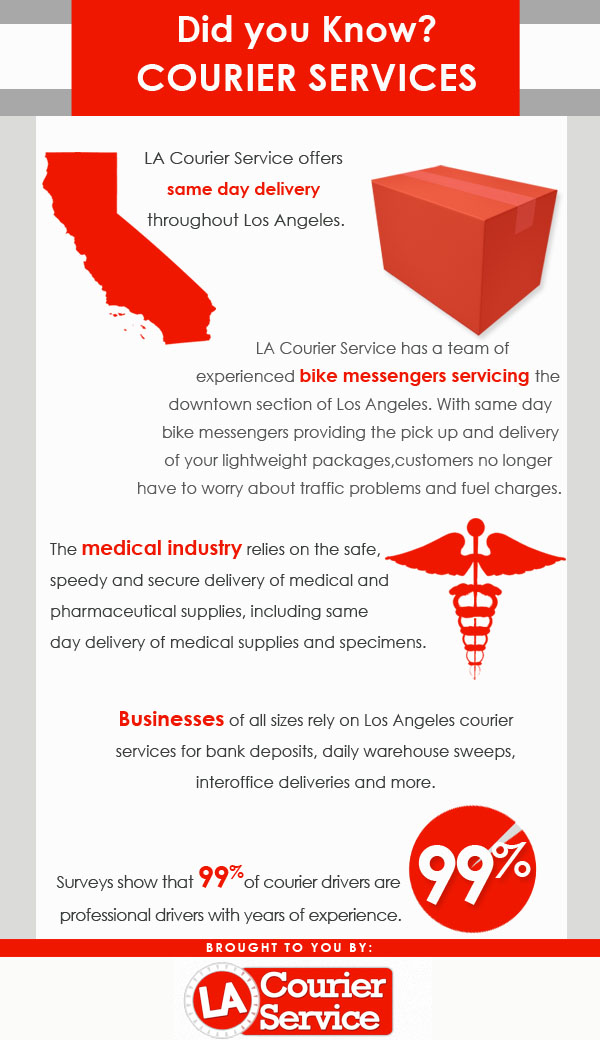 Did you Know?
COURIER SERVICES

LA Courier Service offers same day delivery throughout Los Angeles.

LA Courier Service has a team of experienced bike messengers servicing the downtown section of Los Angeles. With same day bike messengers providing the pick up and delivery of your lightweight packages,customers no longer have to worry about traffic problems and fuel charges.

The medical industry relies on the safe, speedy and secure delivery of medical and pharmaceutical supplies, including same day delivery of medical supplies and specimens.

Businesses of all sizes rely on Los Angeles courier services for bank deposits, daily warehouse sweeps, interoffice deliveries and more.

Surveys show that 99% of courier drivers are professional drivers with years of experience.

99%

BROUGHT TO YOU BY:

LA Courier Service